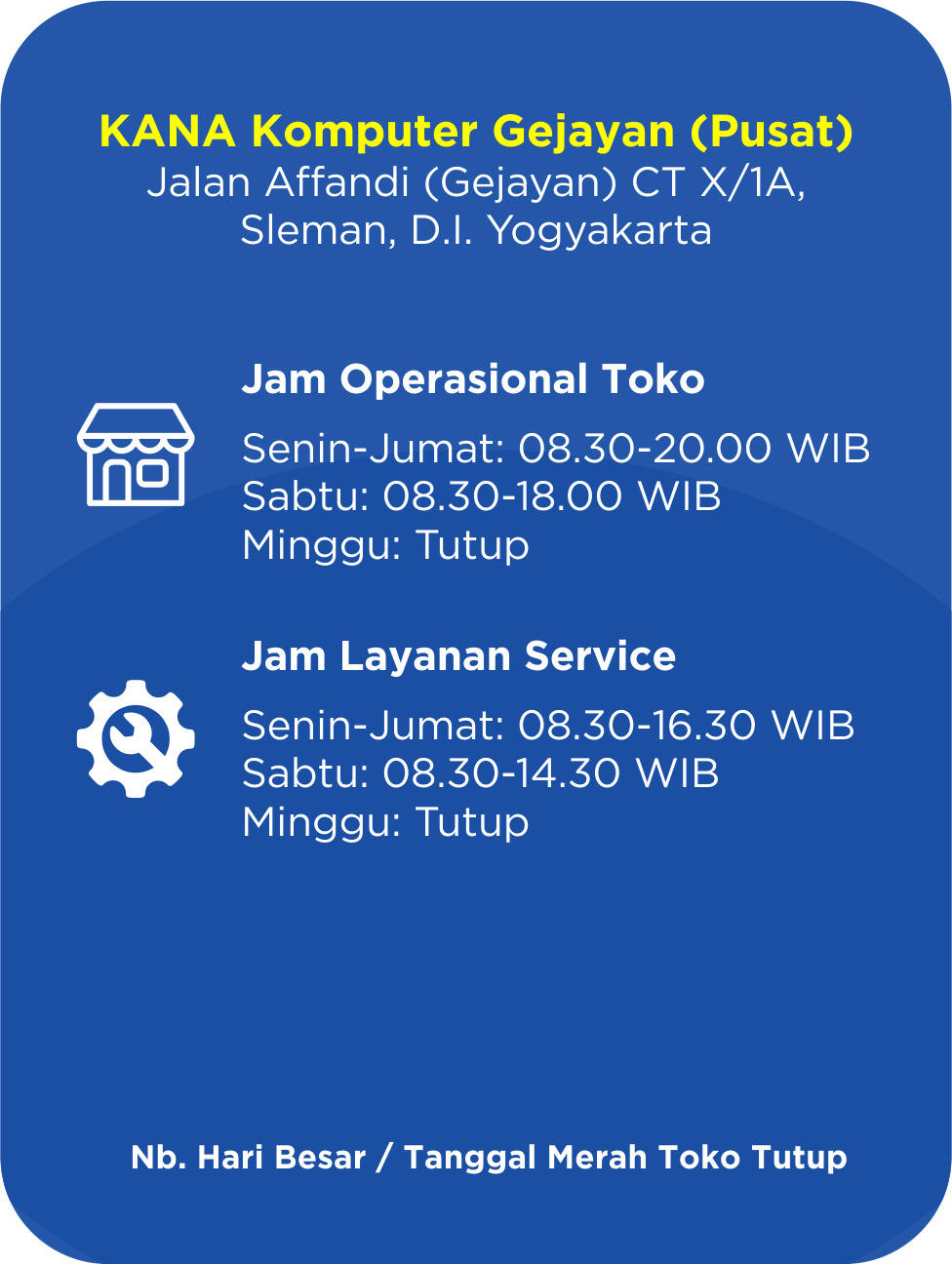 KANA Komputer Gejayan (Pusat)
Jalan Affandi (Gejayan) CT X/1A,
Sleman, D.I. Yogyakarta

Jam Operasional Toko

Senin-Jumat: 08.30-20.00 WIB
Sabtu: 08.30-18.00 WIB
Minggu: Tutup

Jam Layanan Service

Senin-Jumat: 08.30-16.30 WIB
Sabtu: 08.30-14.30 WIB
Minggu: Tutup

Nb. Hari Besar / Tanggal Merah Toko Tutup